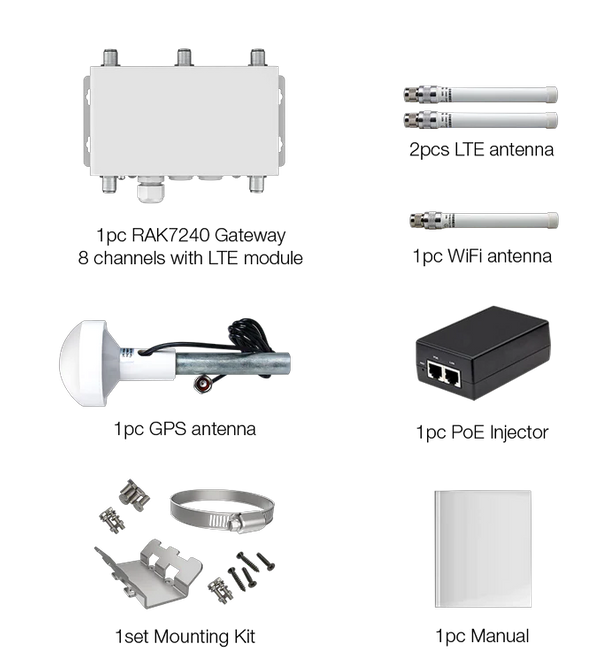 1pc RAK7240 Gateway
8 channels with LTE module

2pcs LTE antenna

1pc WiFi antenna

1pc GPS antenna

1pc PoE Injector

1set Mounting Kit

1pc Manual